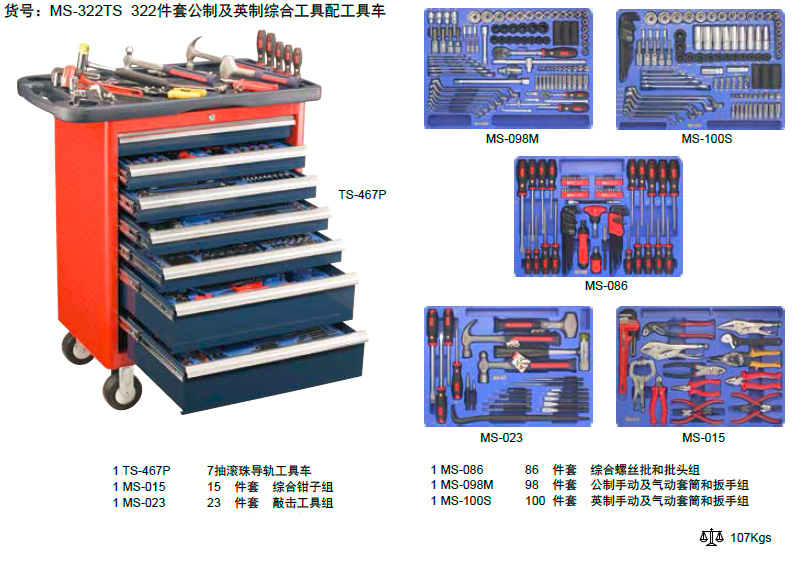 货号：MS-322TS 322件套公制及英制综合工具配工具车

TS-467P

MS-098M

MS-100S

MS-086

MS-023

MS-015

1 TS-467P 7抽滚珠导轨工具车
1 MS-015 15 件套 综合钳子组
1 MS-023 23 件套 敲击工具组

1 MS-086 86 件套 综合螺丝批和批头组
1 MS-098M 98 件套 公制手动及气动套筒和扳手组
1 MS-100S 100 件套 英制手动及气动套筒和扳手组

107Kgs